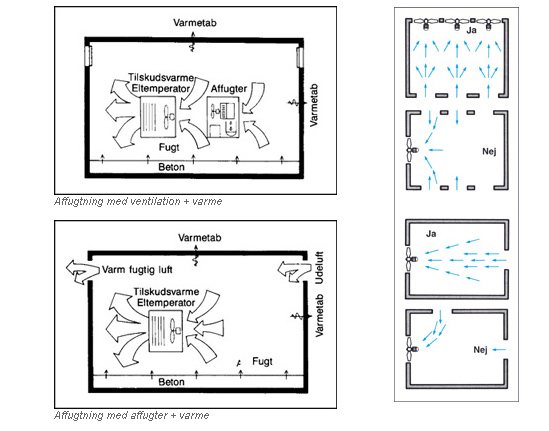 Varmetab

Tilskudsvarme
Eltemperator

Affugter

Varmetab

Fugt

Beton

Affugtning med ventilation + varme

Varmetab

Varm fugtig luft

Udeluft

Tilskudsvarme
Eltemperator

Varmetab

Fugt

Beton

Affugtning med affugter + varme

Ja

Nej

Ja

Nej