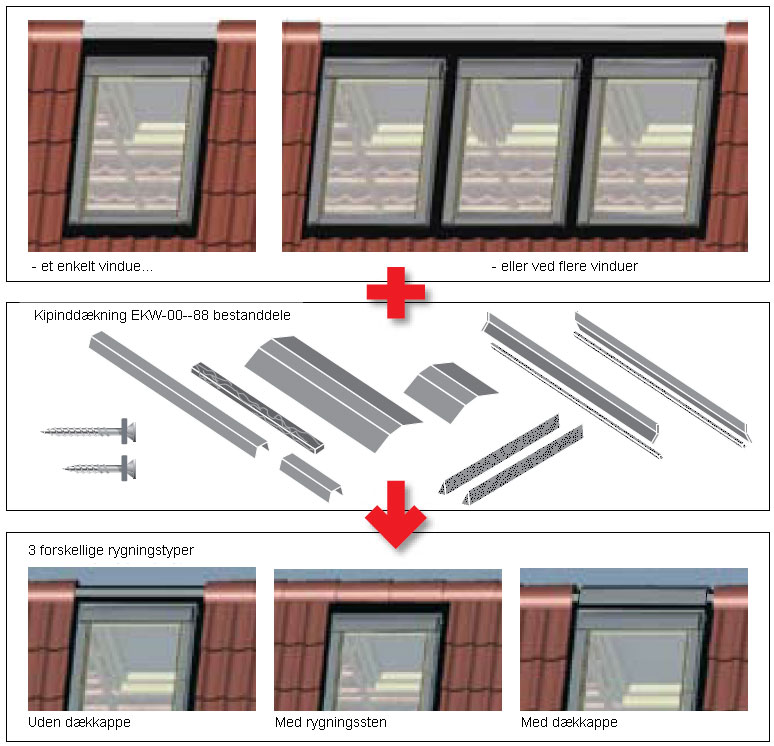 - et enkelt vindue...

- eller ved flere vinduer

Kipinddækning EKW-00--88 bestanddele

3 forskellige rygningstyper

Uden dækkappe

Med rygningssten

Med dækkappe