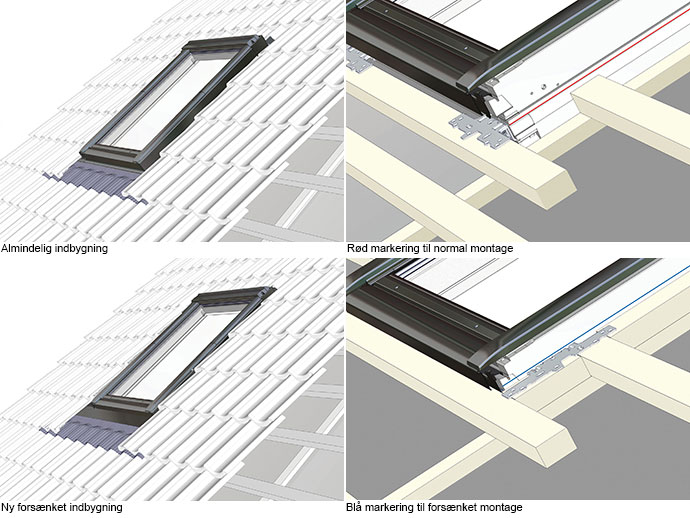 Almindelig indbygning

Rød markering til normal montage

Ny forsænket indbygning

Blå markering til forsænket montage