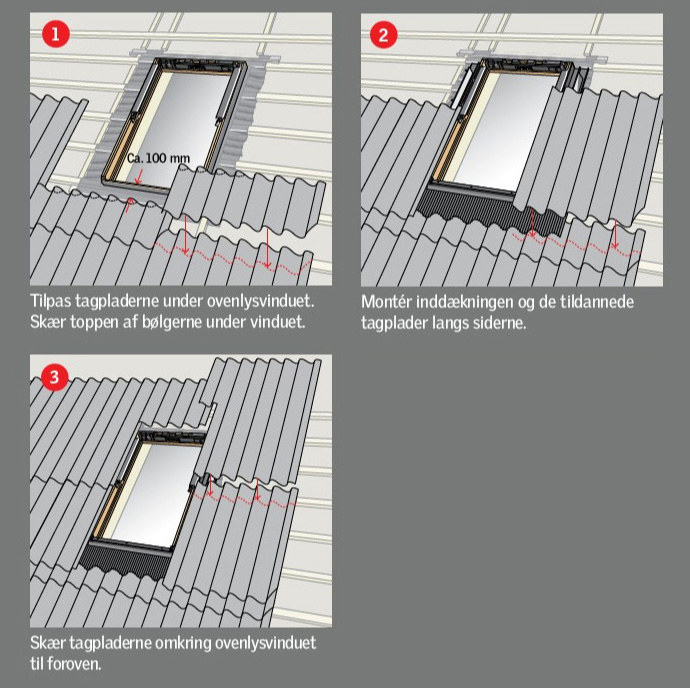 1

Ca. 100 mm

Tilpas tagpladerne under ovenlysvinduet. Skær toppen af bølgerne under vinduet.

2

Montér inddækningen og de tildannede tagplader langs siderne.

3

Skær tagpladerne omkring ovenlysvinduet til foroven.