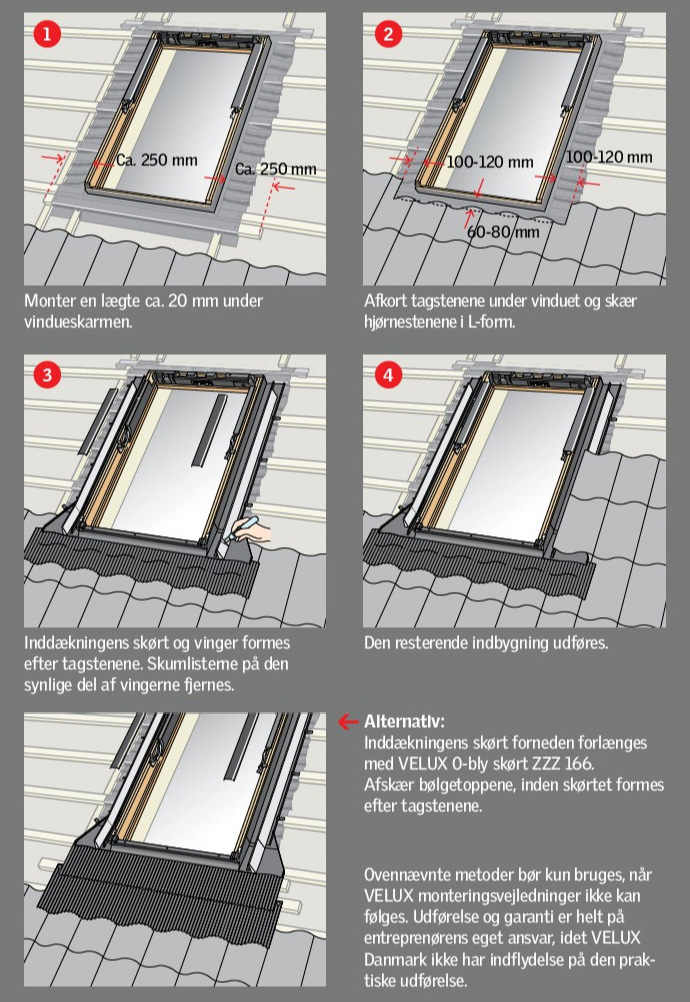 1

Ca. 250 mm

Ca. 250 mm

Monter en lægte ca. 20 mm under vindueskarmen.

2

100-120 mm

100-120 mm

60-80 mm

Afkort tagstenene under vinduet og skær hjørnestenene i L-form.

3

Inddækningens skørt og vinger formes efter tagstenene. Skumlisterne på den synlige del af vingerne fjernes.

4

Den resterende indbygning udføres.

Alternativ:
Inddækningens skørt forneden forlænges med VELUX 0-bly skørt ZZZ 166. Afskær bølgetoppene, inden skørtet formes efter tagstenene.

Ovennævnte metoder bør kun bruges, når VELUX monteringsvejledninger ikke kan følges. Udførelse og garanti er helt på entreprenørens eget ansvar, idet VELUX Danmark ikke har indflydelse på den praktiske udførelse.