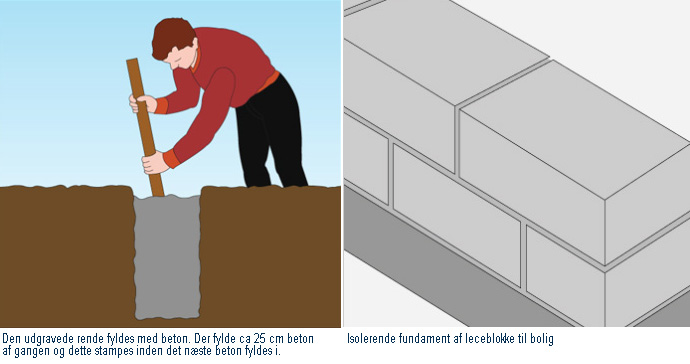 Den udgravede rende fyldes med beton. Der fylde ca 25 cm beton af gangen og dette stampes inden det næste beton fyldes i.

Isolerende fundament af leceblokke til bolig