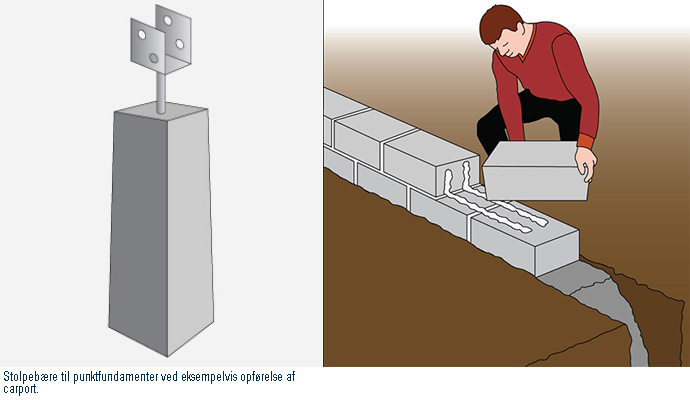 Stolpebære til punktfundamenter ved eksempelvis opførelse af carport.