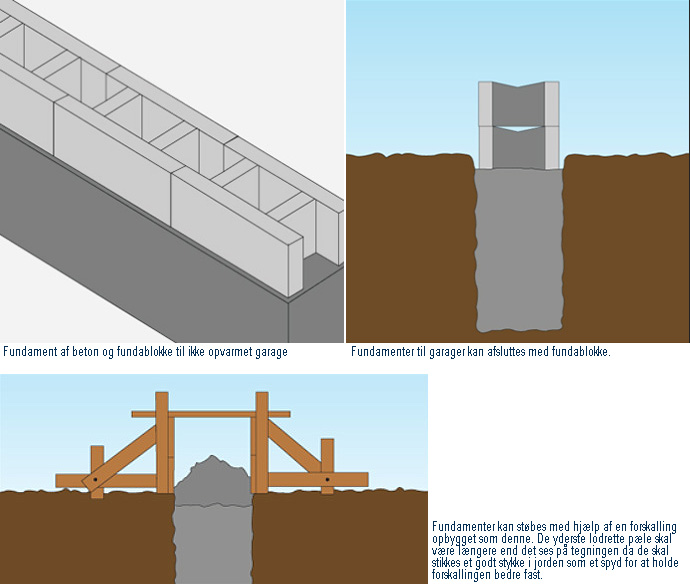 Fundament af beton og fundablokke til ikke opvarmet garage

Fundamenter til garager kan afsluttes med fundablokke.

Fundamenter kan støbes med hjælp af en forskalling opbygget som denne. De yderste lodrette pæle skal være længere end det ses på tegningen da de skal stikkes et godt stykke i jorden som et spyd for at holde forskallingen bedre fast.