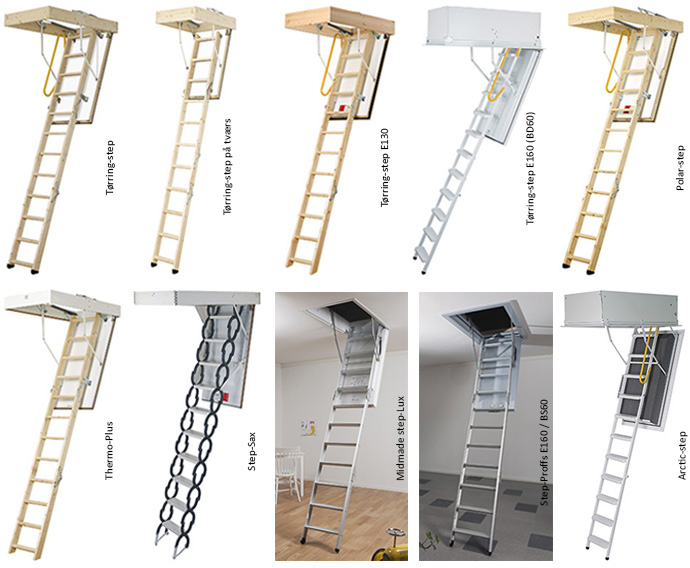 Tørring-step

Tørring-step på tværs

Tørring-step E130

Tørring-step E160 (BD60)

Polar-step

Thermo-Plus

Step-Sax

Midmade step-Lux

Step-Proffs E160 / BS60

Arctic-step