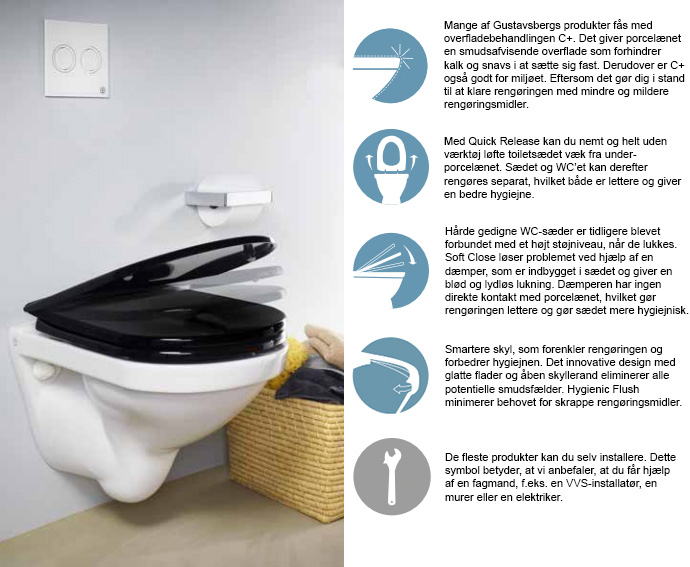 Mange af Gustavsbergs produkter fås med overfladebehandlingen C+. Det giver porcelænet en smudsafvisende overflade som forhindrer kalk og snavs i at sætte sig fast. Derudover er C+ også godt for miljøet. Eftersom det gør dig i stand til at klare rengøringen med mindre og mildere rengøringsmidler.

Med Quick Release kan du nemt og helt uden værktøj løfte toiletsædet væk fra underporcelænet. Sædet og WC'et kan derefter rengøres separat, hvilket både er lettere og giver en bedre hygiejne.

Hårde gedigne WC-sæder er tidligere blevet forbundet med et højt støjniveau, når de lukkes. Soft Close løser problemet ved hjælp af en dæmper, som er indbygget i sædet og giver en blød og lydløs lukning. Dæmperen har ingen direkte kontakt med porcelænet, hvilket gør rengøringen lettere og gør sædet mere hygiejnisk.

Smartere skyl, som forenkler rengøringen og forbedrer hygiejnen. Det innovative design med glatte flader og åben skyllerand eliminerer alle potentielle smudsfælder. Hygienic Flush minimerer behovet for skrappe rengøringsmidler.

De fleste produkter kan du selv installere. Dette symbol betyder, at vi anbefaler, at du får hjælp af en fagmand, f.eks. en VVS-installatør, en murer eller en elektriker.